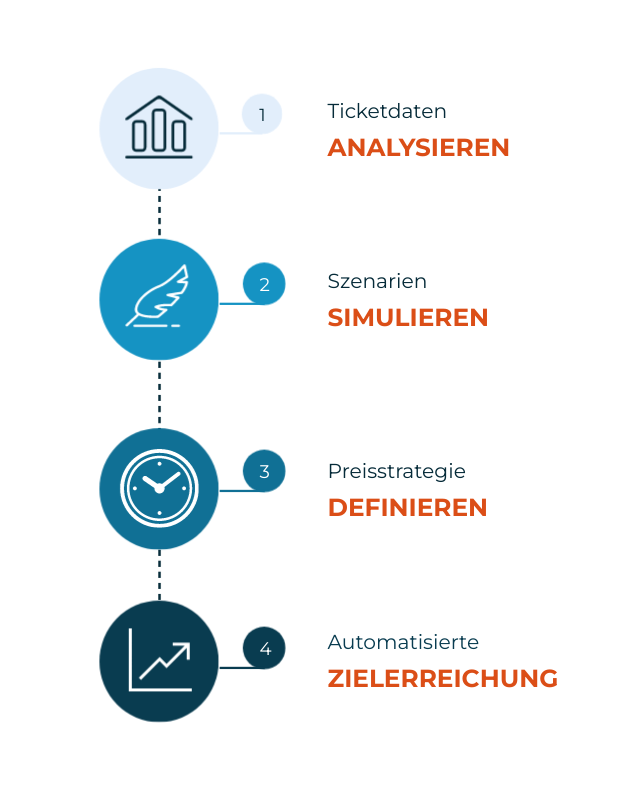 1
Ticketdaten
ANALYSIEREN

2
Szenarien
SIMULIEREN

3
Preisstrategie
DEFINIEREN

4
Automatisierte
ZIELERREICHUNG