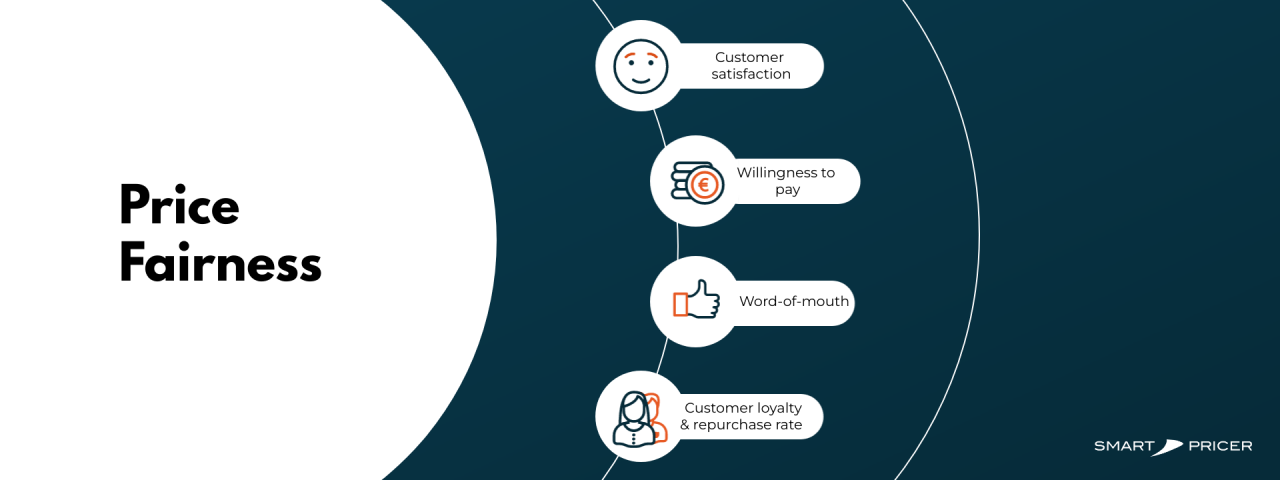 Price Fairness

Customer satisfaction

€

Willingness to pay

Word-of-mouth

Customer loyalty & repurchase rate

SMART PRICER